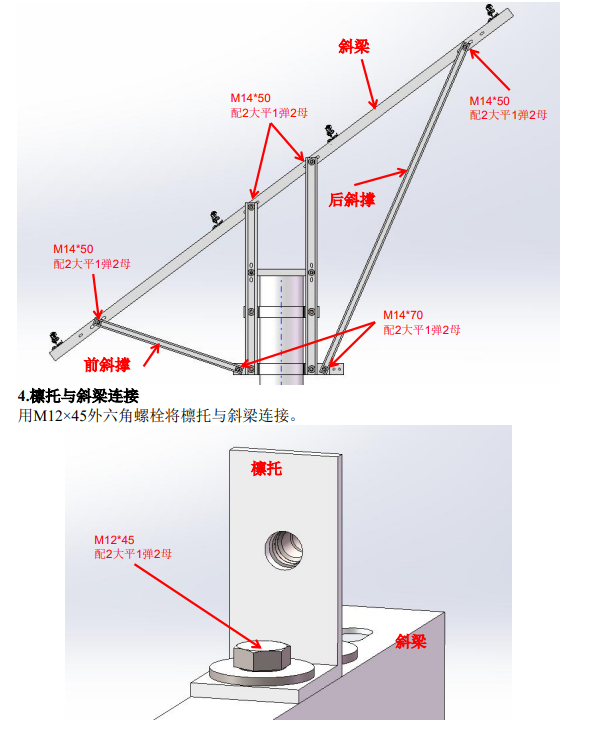 斜梁

M14*50
配2大平1弹2母

M14*50
配2大平1弹2母

后斜撑

M14*50
配2大平1弹2母

M14*70
配2大平1弹2母

前斜撑

4.檩托与斜梁连接
用M12×45外六角螺栓将檩托与斜梁连接。

檩托

M12*45
配2大平1弹2母

斜梁