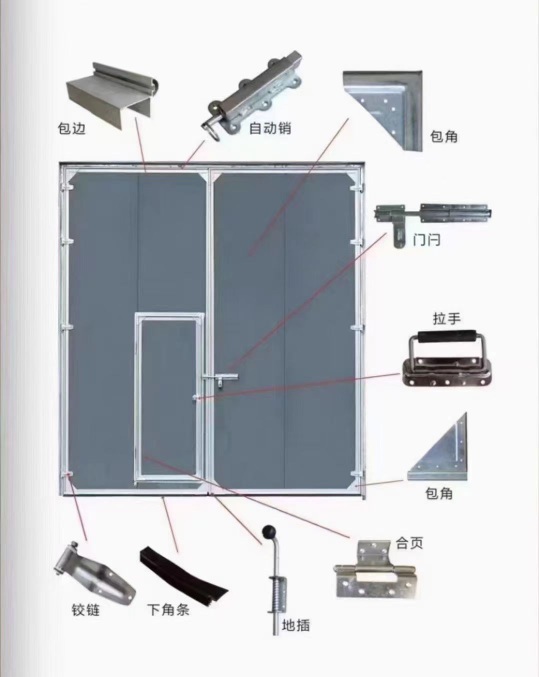 包边

自动销

包角

门闩

拉手

包角

合页

铰链

下角条

地插